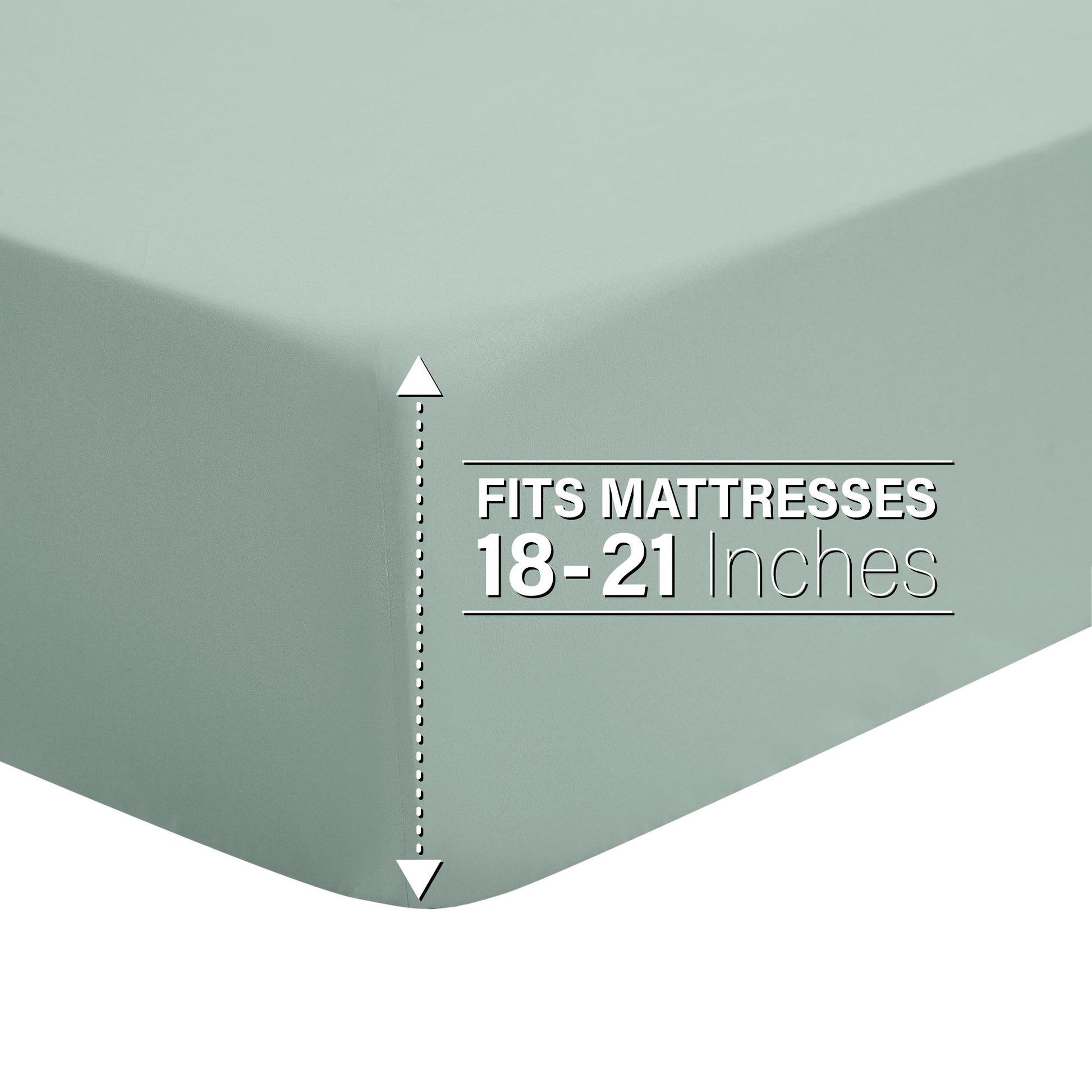 FITS MATTRESSES
18-21 Inches