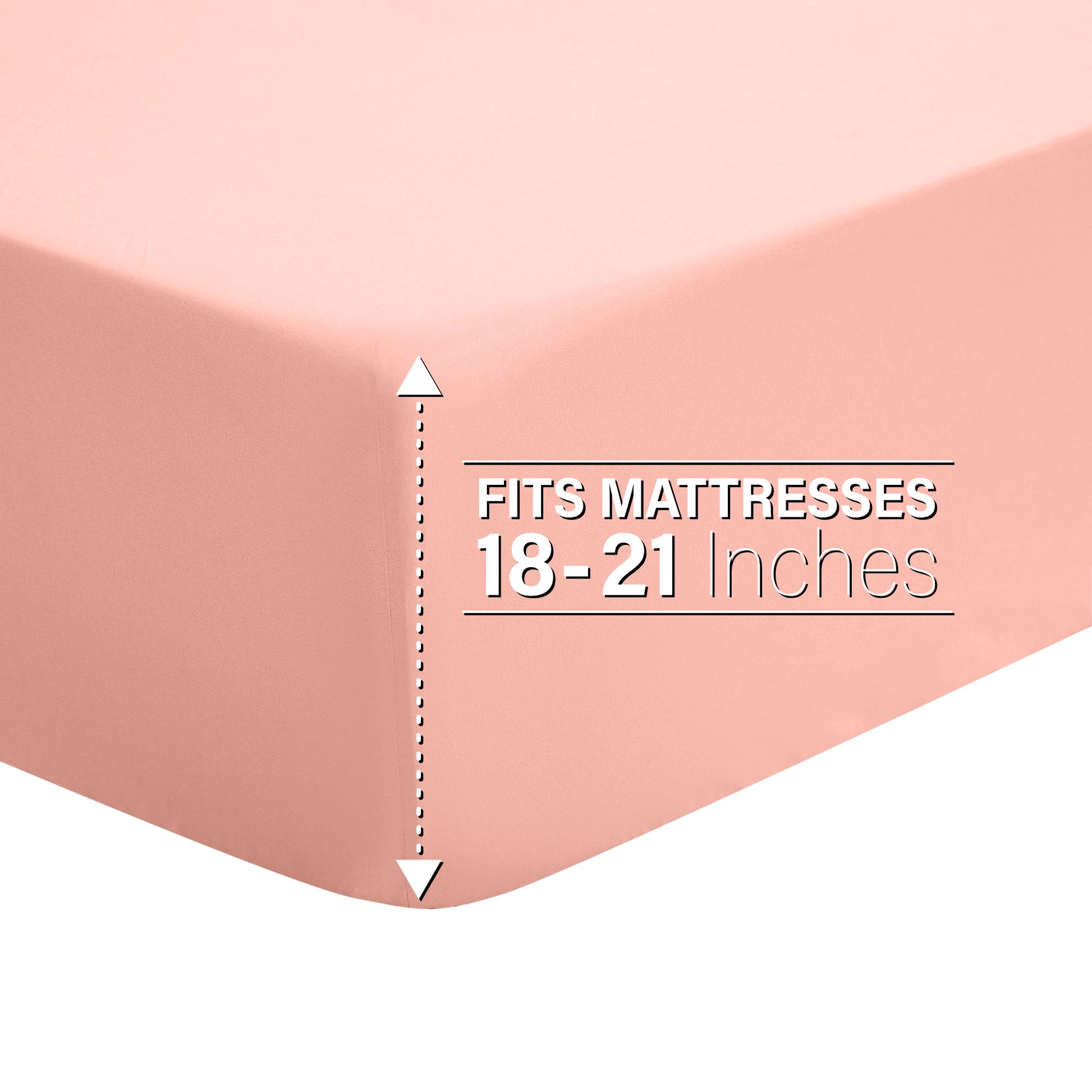 FITS MATTRESSES
18-21 Inches