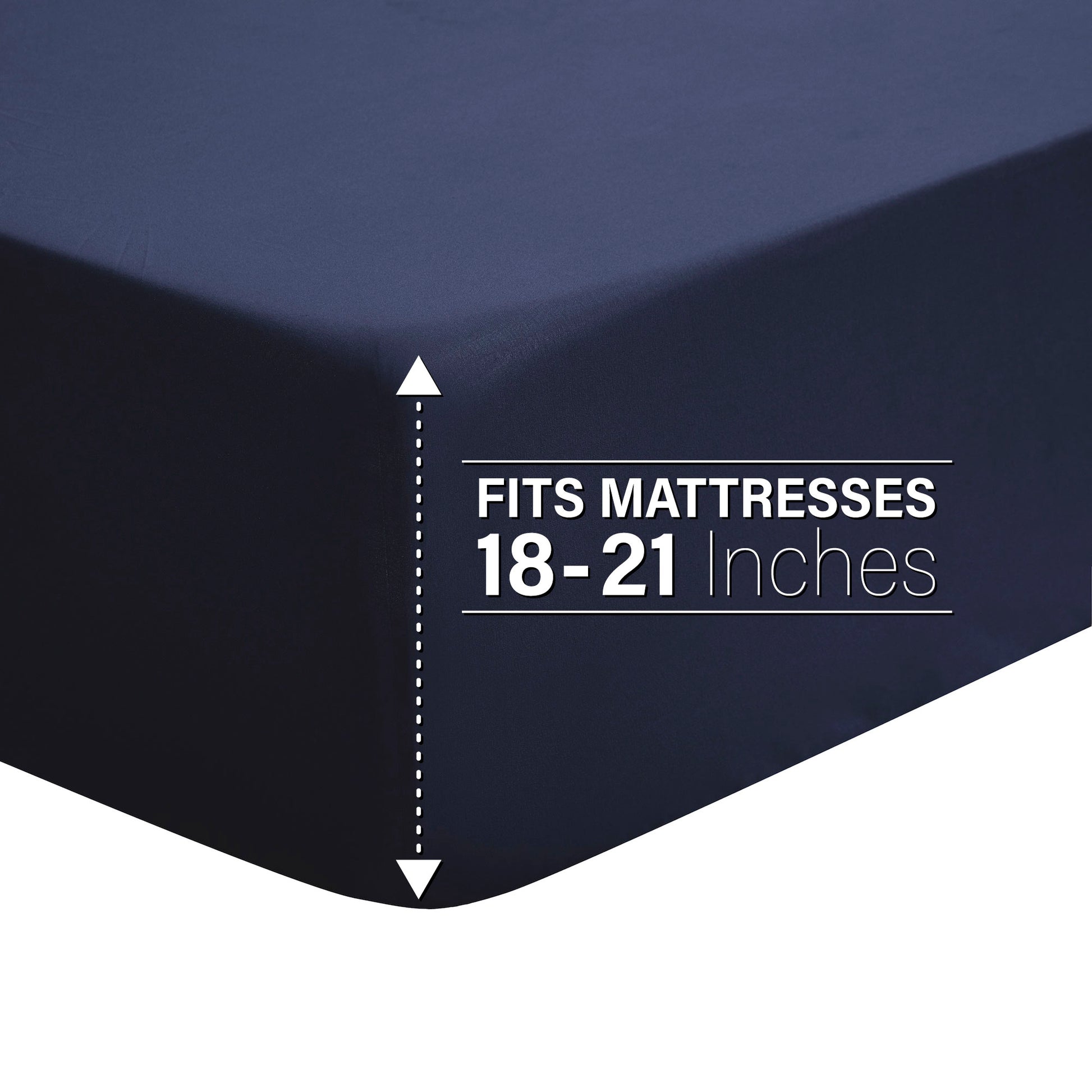 FITS MATTRESSES
18-21 Inches