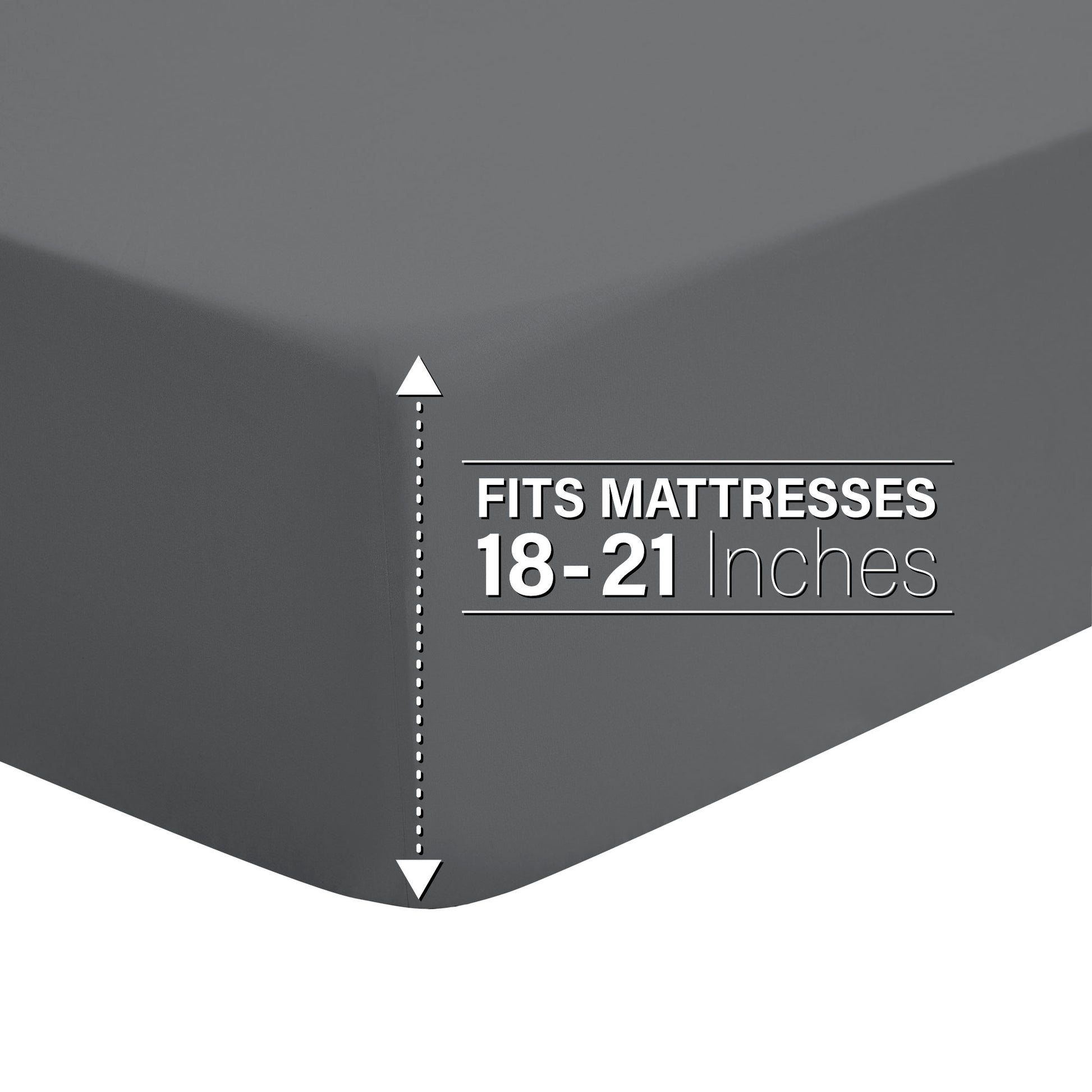 FITS MATTRESSES
18-21 Inches